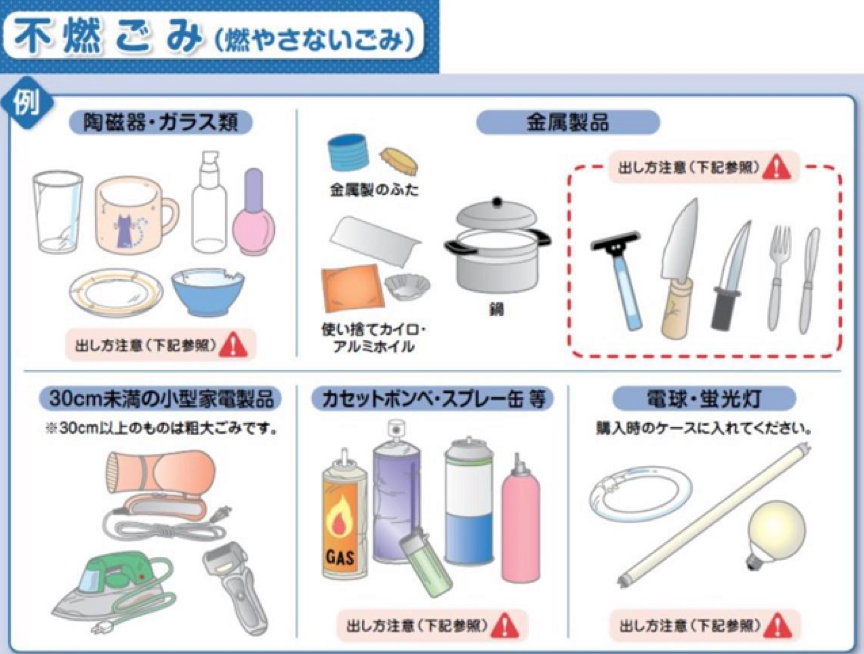 不燃ごみ（燃やさないごみ）

例

陶磁器・ガラス類

出し方注意（下記参照）

金属製品

金属製のふた

使い捨てカイロ・アルミホイル

鍋

出し方注意（下記参照）

30cm未満の小型家電製品

※30cm以上のものは粗大ごみです。

カセットボンベ・スプレー缶 等

GAS

出し方注意（下記参照）

電球・蛍光灯

購入時のケースに入れてください。

出し方注意（下記参照）